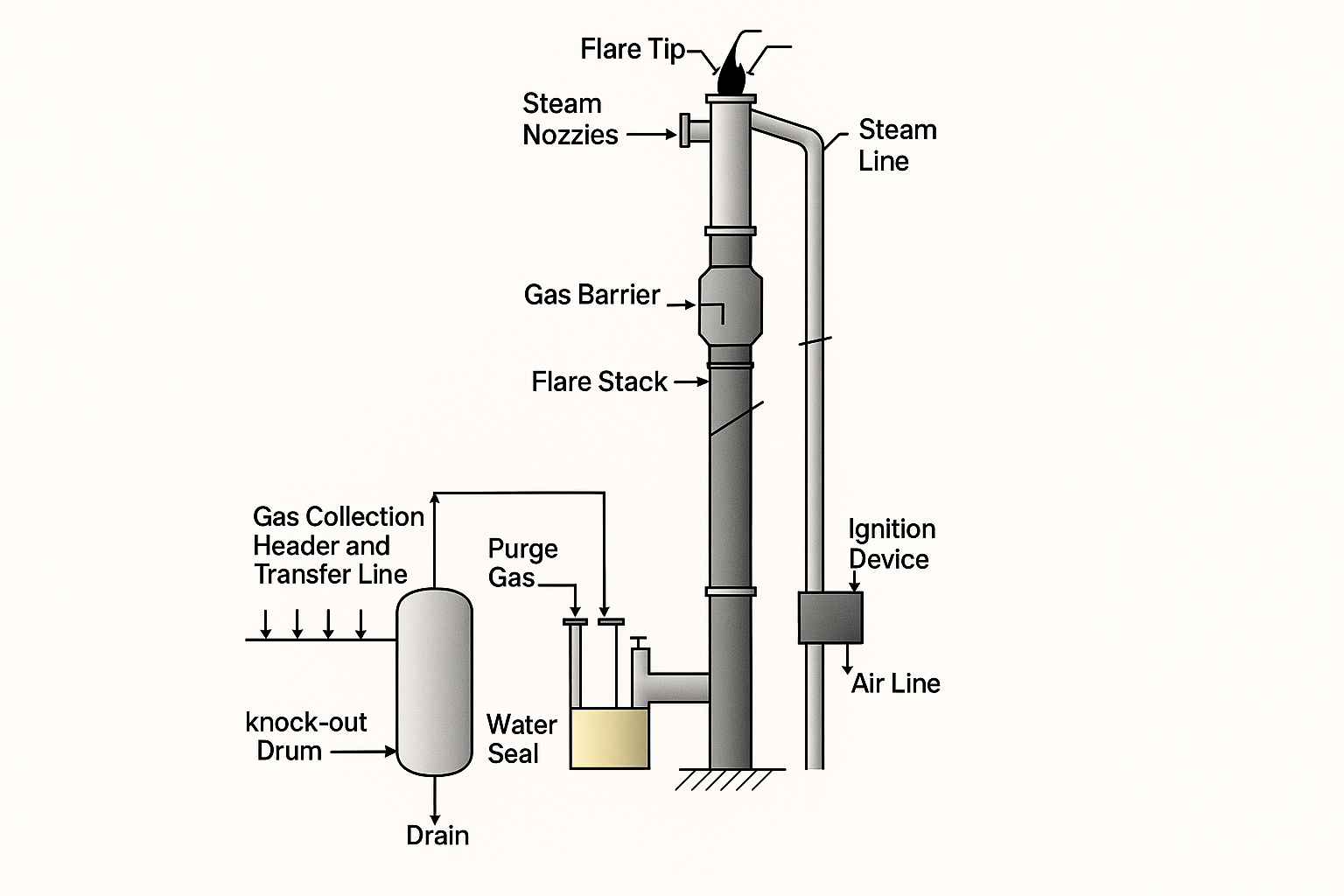 Flare Tip

Steam Nozzies

Steam Line

Gas Barrier

Flare Stack

Gas Collection Header and Transfer Line

Purge Gas

Ignition Device

Air Line

knock-out Drum

Water Seal

Drain